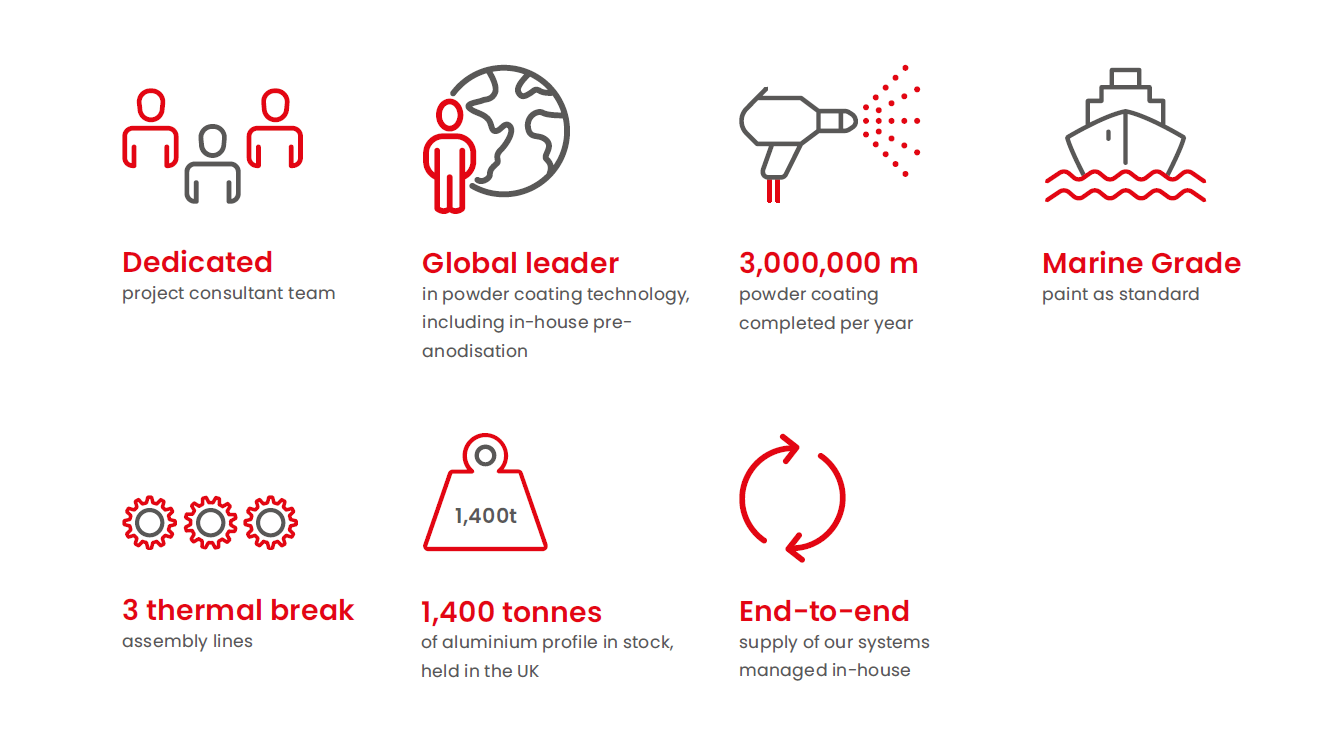 Dedicated
project consultant team

Global leader
in powder coating technology, including in-house pre-anodisation

3,000,000 m
powder coating completed per year

Marine Grade
paint as standard

3 thermal break
assembly lines

1,400t

1,400 tonnes
of aluminium profile in stock, held in the UK

End-to-end
supply of our systems managed in-house